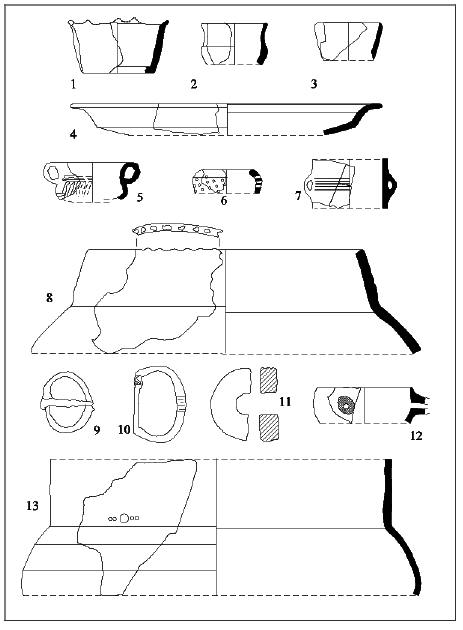 1
2
3
4
5
6
7
8
9
10
11
12
13